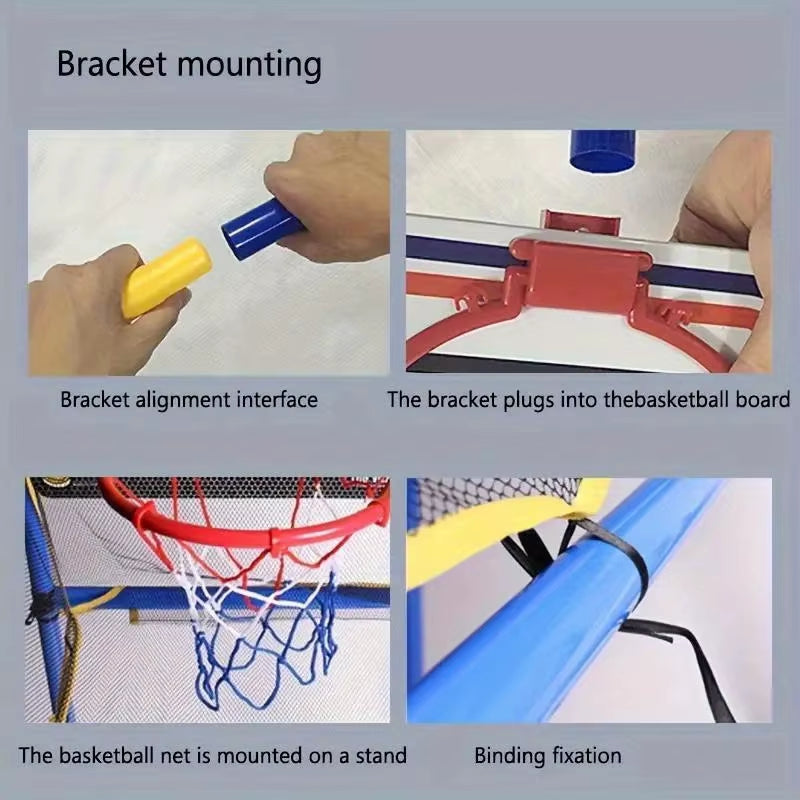 Bracket mounting

Bracket alignment interface

The bracket plugs into thebasketball board

The basketball net is mounted on a stand

Binding fixation